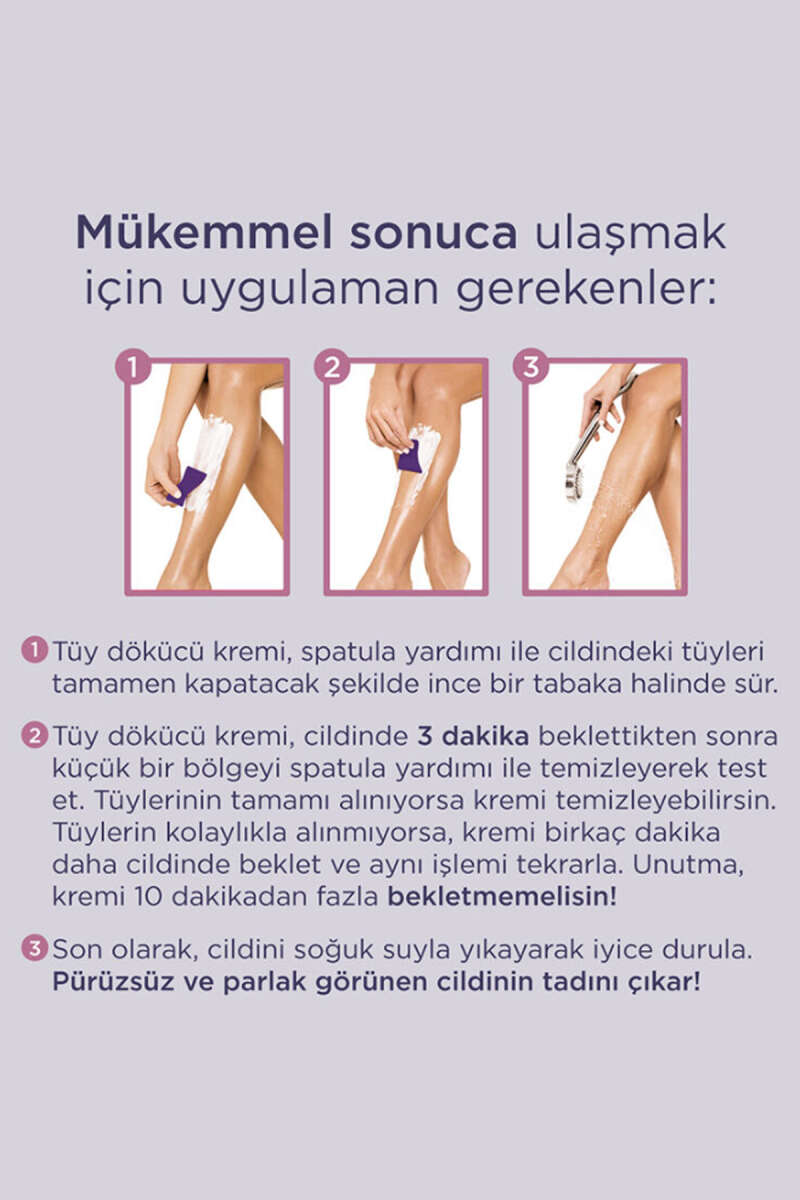 Mükemmel sonuca ulaşmak için uygulaman gerekenler:

1

2

3

1 Tüy dökücü kremi, spatula yardımı ile cildindeki tüyleri tamamen kapatacak şekilde ince bir tabaka halinde sür.

2 Tüy dökücü kremi, cildinde 3 dakika beklettikten sonra küçük bir bölgeyi spatula yardımı ile temizleyerek test et. Tüylerinin tamamı alınıyorsa kremi temizleyebilirsin. Tüylerin kolaylıkla alınmıyorsa, kremi birkaç dakika daha cildinde beklet ve aynı işlemi tekrarla. Unutma, kremi 10 dakikadan fazla bekletmemelisin!

3 Son olarak, cildini soğuk suyla yıkayarak iyice durula. Pürüzsüz ve parlak görünen cildinin tadını çıkar!