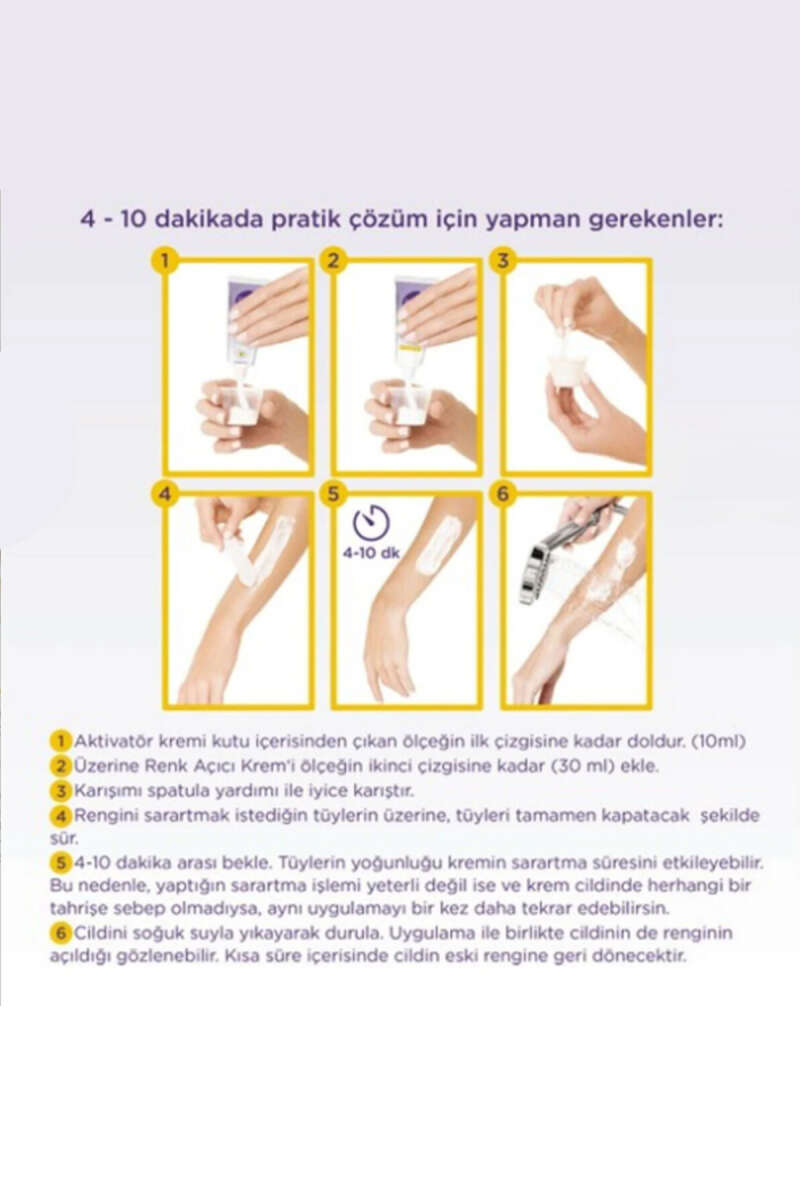 4 - 10 dakikada pratik çözüm için yapman gerekenler:

1

2

3

4

5

4-10 dk

6

1 Aktivatör kremi kutu içerisinden çıkan ölçeğin ilk çizgisine kadar doldur. (10ml)
2 Üzerine Renk Açıcı Krem'i ölçeğin ikinci çizgisine kadar (30 ml) ekle.
3 Karışımı spatula yardımı ile iyice karıştır.
4 Rengini sarartmak istediğin tüylerin üzerine, tüyleri tamamen kapatacak şekilde sür.
5 4-10 dakika arası bekle. Tüylerin yoğunluğu kremin sarartma süresini etkileyebilir. Bu nedenle, yaptığın sarartma işlemi yeterli değil ise ve krem cildinde herhangi bir tahrişe sebep olmadıysa, aynı uygulamayı bir kez daha tekrar edebilirsin.
6 Cildini soğuk suyla yıkayarak durula. Uygulama ile birlikte cildinin de renginin açıldığı gözlenebilir. Kısa süre içerisinde cildin eski rengine geri dönecektir.