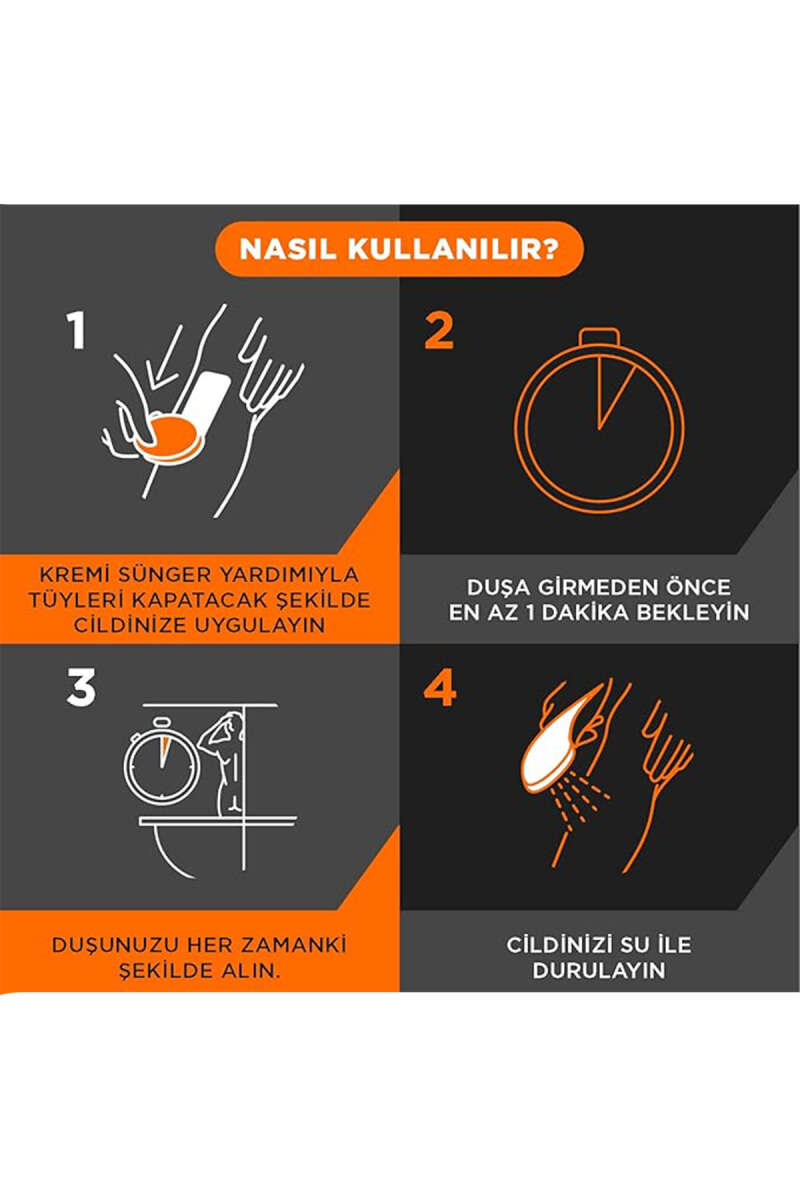 NASIL KULLANILIR?

1

KREMİ SÜNGER YARDIMIYLA TÜYLERİ KAPATACAK ŞEKİLDE CİLDİNİZE UYGULAYIN

2

DUŞA GİRMEDEN ÖNCE EN AZ 1 DAKİKA BEKLEYİN

3

DUŞUNUZU HER ZAMANKİ ŞEKİLDE ALIN.

4

CİLDİNİZİ SU İLE DURULAYIN