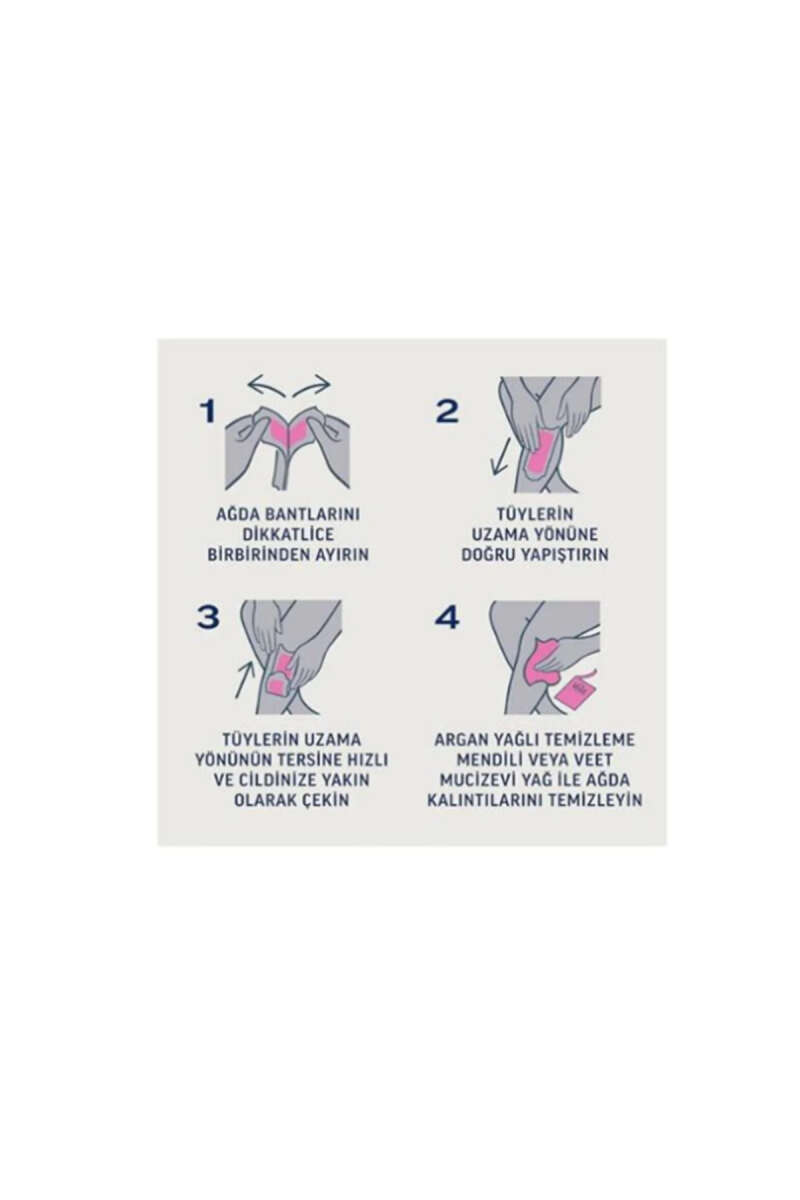 1

AĞDA BANTLARINI DİKKATLİCE BİRBİRİNDEN AYIRIN

2

TÜYLERİN UZAMA YÖNÜNE DOĞRU YAPIŞTIRIN

3

TÜYLERİN UZAMA YÖNÜNÜN TERSİNE HIZLI VE CİLDİNİZE YAKIN OLARAK ÇEKİN

4

ARGAN YAĞLI TEMİZLEME MENDİLİ VEYA VEET MUCİZEVİ YAĞ İLE AĞDA KALINTILARINI TEMİZLEYİN